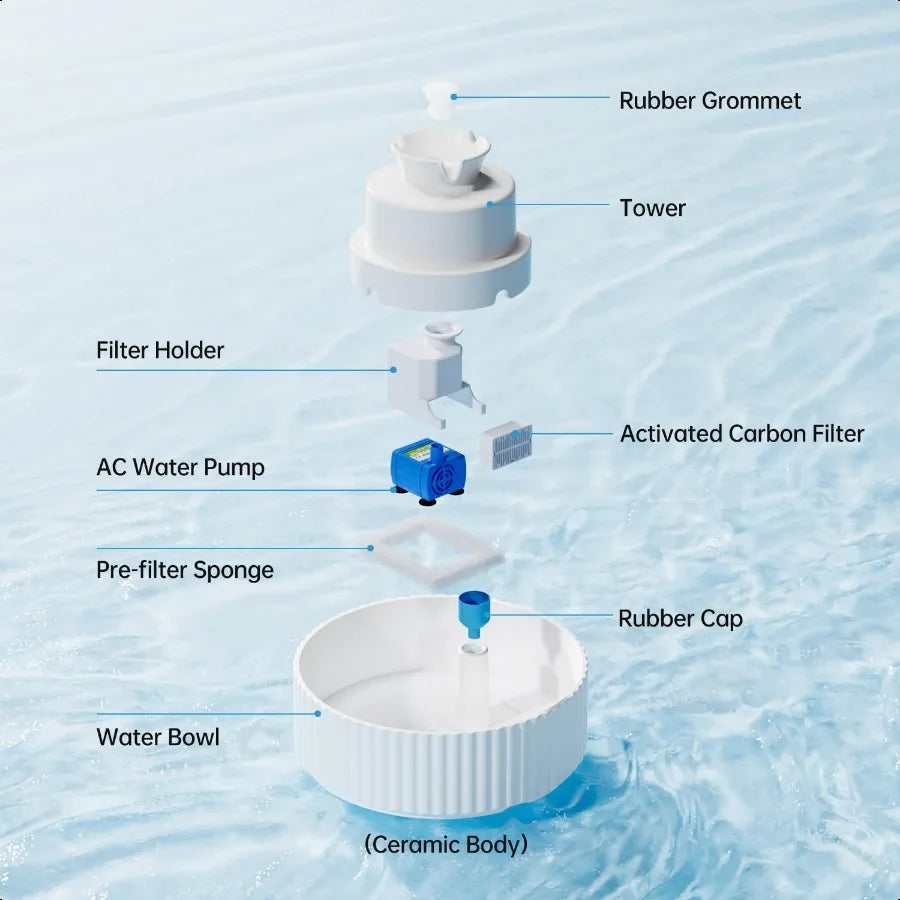 Rubber Grommet

Tower

Filter Holder

Activated Carbon Filter

AC Water Pump

Pre-filter Sponge

Rubber Cap

Water Bowl

(Ceramic Body)