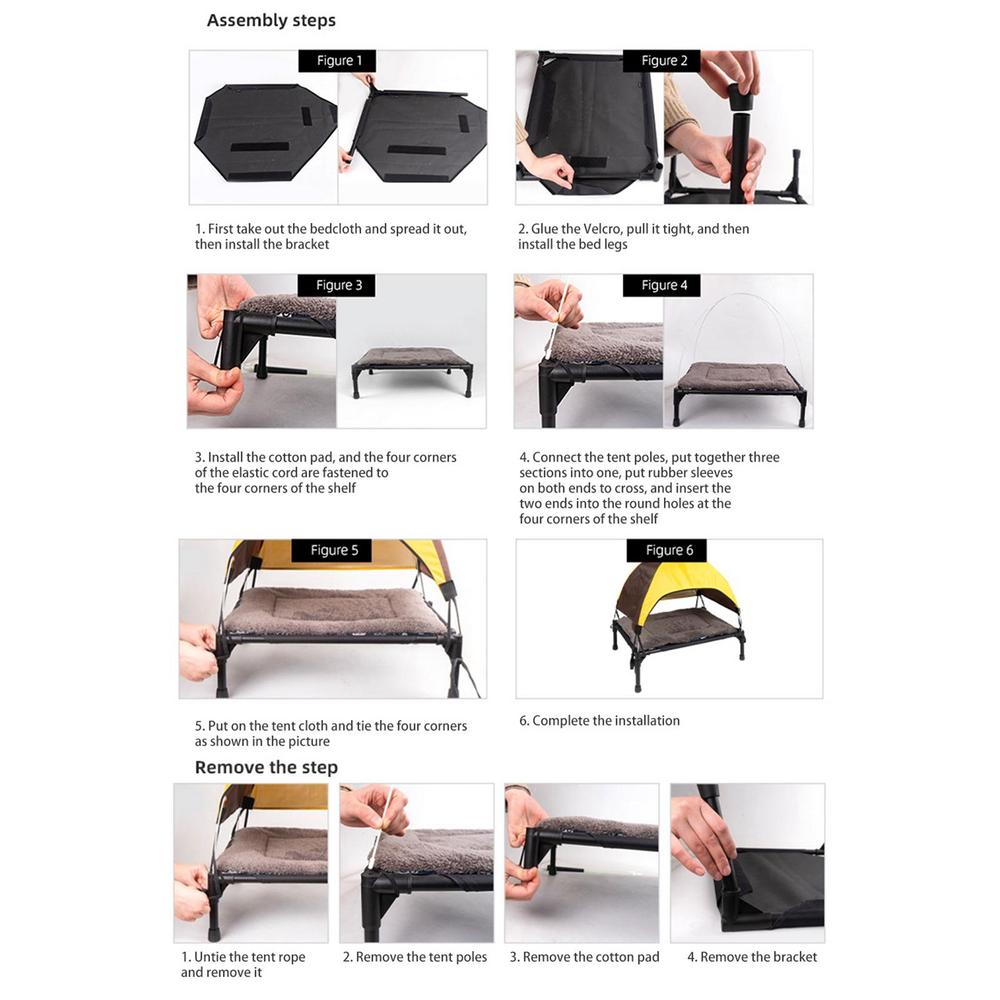 Assembly steps

Figure 1

1. First take out the bedcloth and spread it out, then install the bracket

Figure 2

2. Glue the Velcro, pull it tight, and then install the bed legs

Figure 3

3. Install the cotton pad, and the four corners of the elastic cord are fastened to the four corners of the shelf

Figure 4

4. Connect the tent poles, put together three sections into one, put rubber sleeves on both ends to cross, and insert the two ends into the round holes at the four corners of the shelf

Figure 5

5. Put on the tent cloth and tie the four corners as shown in the picture

Figure 6

6. Complete the installation

Remove the step

1. Untie the tent rope and remove it

2. Remove the tent poles

3. Remove the cotton pad

4. Remove the bracket