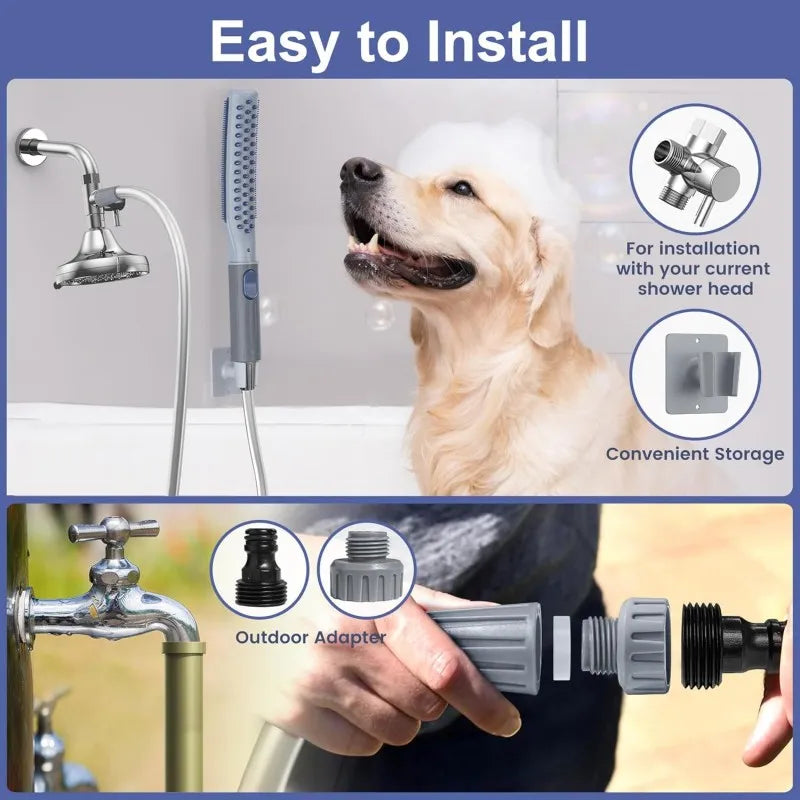 Easy to Install

For installation with your current shower head

Convenient Storage

Outdoor Adapter